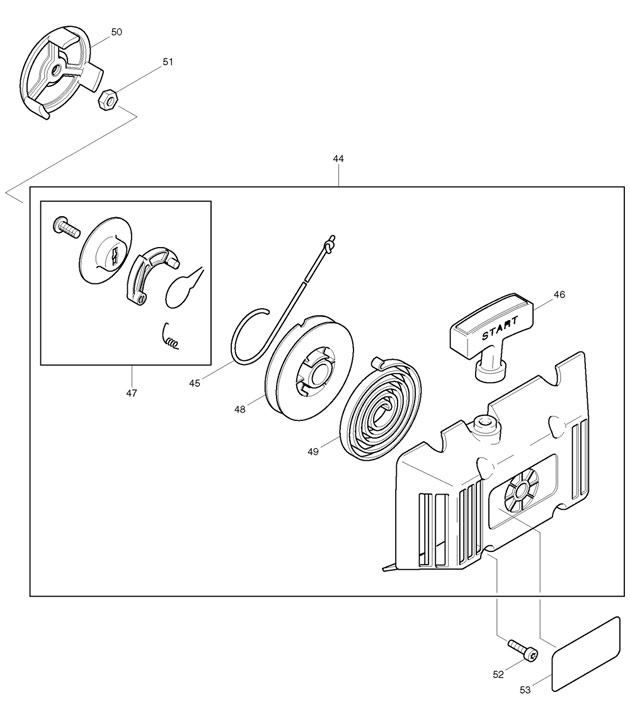 50
51
44
46
START
47
45
48
49
52
53