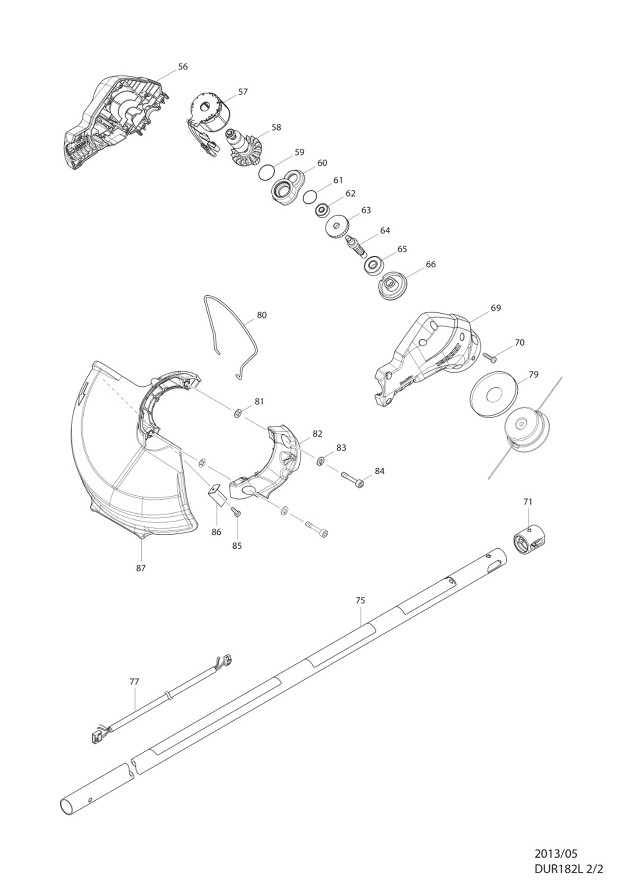 56
57
58
59
60
61
62
63
64
65
66
80
69
70
79
81
82
83
84
86
85
87
71
75
77

2013/05
DUR182L 2/2