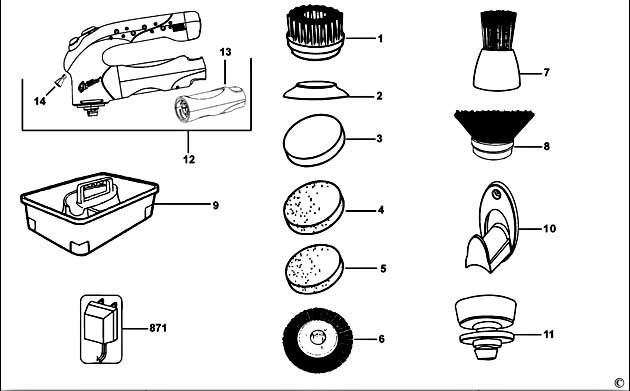 13
14
12
9
871
1
2
3
4
5
6
7
8
10
11
©