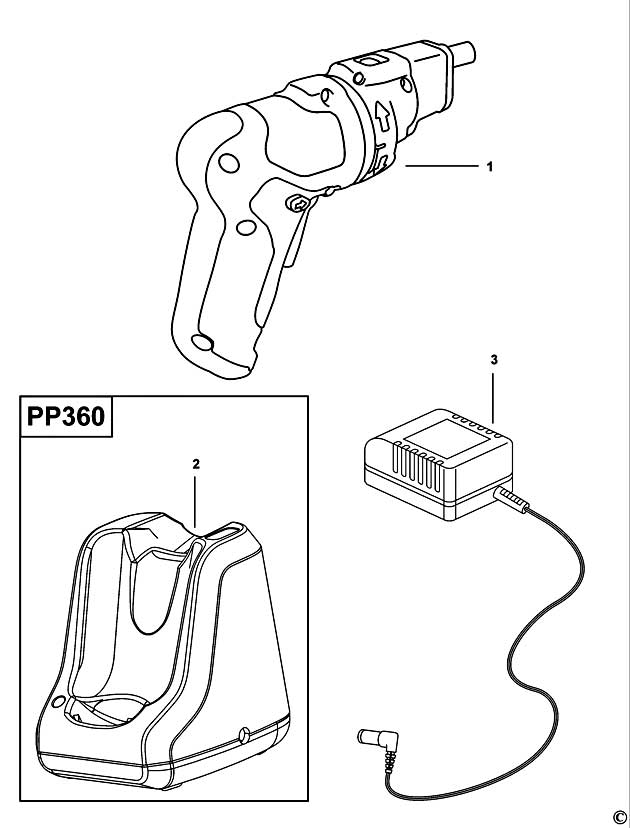 1

3

PP360

2

©