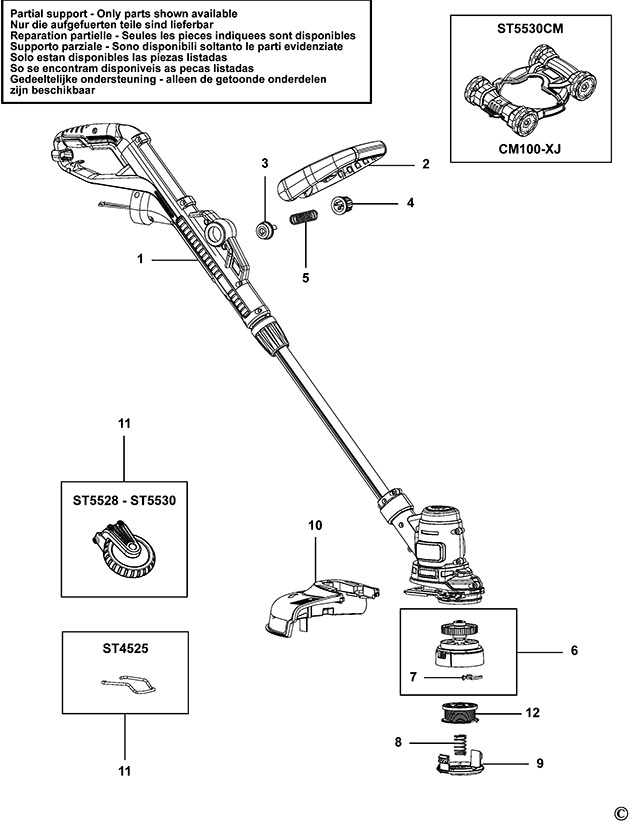 Partial support - Only parts shown available
Nur die aufgefuerten teile sind lieferbar
Reparation partielle - Seules les pieces indiquees sont disponibles
Supporto parziale - Sono disponibili soltanto le parti evidenziate
Solo estan disponibles las piezas listadas
So se encontram disponiveis as pecas listadas
Gedeeltelijke ondersteuning - alleen de getoonde onderdelen zijn beschikbaar

ST5530CM

CM100-XJ

3

2

4

1

5

11

ST5528 - ST5530

10

ST4525

11

6

7

12

8

9

©