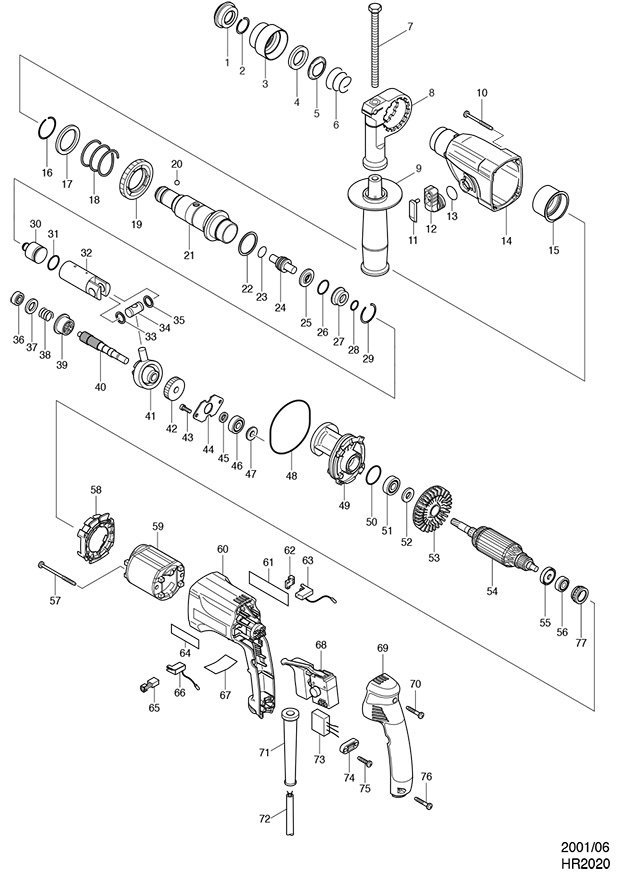 1
2
3
4
5
6
7
8
9
10
11
12
13
14
15
16
17
18
19
20
21
22
23
24
25
26
27
28
29
30
31
32
33
34
35
36
37
38
39
40
41
42
43
44
45
46
47
48
49
50
51
52
53
54
55
56
77
58
59
60
61
62
63
57
64
65
66
67
68
69
70
71
72
73
74
75
76

2001/06
HR2020