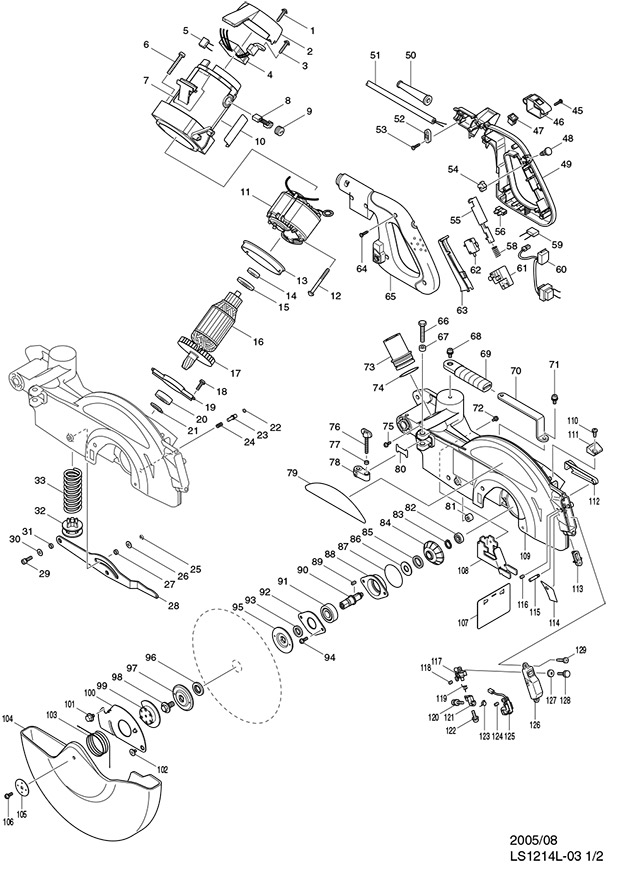 1
2
3
4
5
6
7
8
9
10
11
12
13
14
15
16
17
18
19
20
21
22
23
24
25
26
27
28
29
30
31
32
33
45
46
47
48
49
50
51
52
53
54
55
56
58
59
60
61
62
63
64
65
66
67
68
69
70
71
72
73
74
75
76
77
78
79
80
81
82
83
84
85
86
87
88
89
90
91
92
93
94
95
96
97
98
99
100
101
102
103
104
105
106
107
108
109
110
111
112
113
114
115
116
117
118
119
120
121
122
123
124
125
126
127
128
129

2005/08
LS1214L-03 1/2