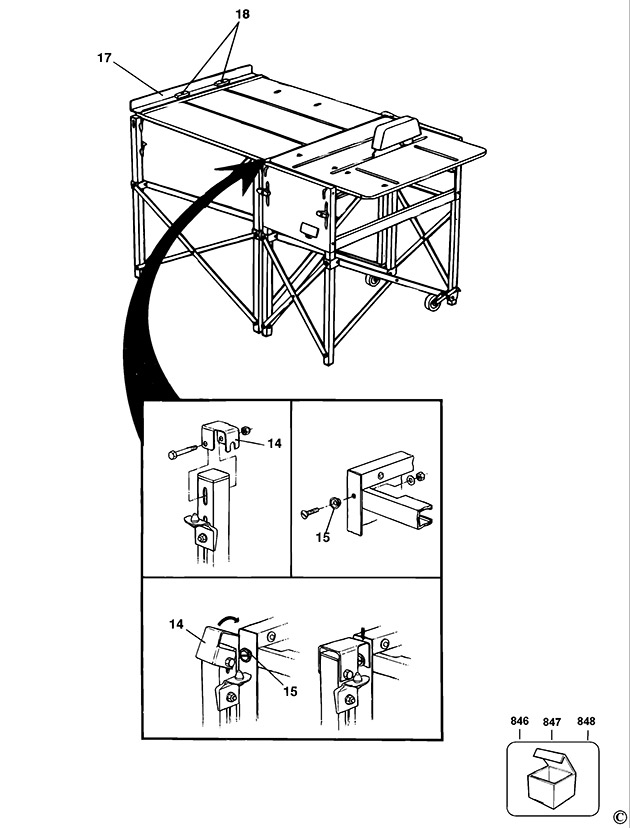 18
17
14
15
14
15
846 847 848
©