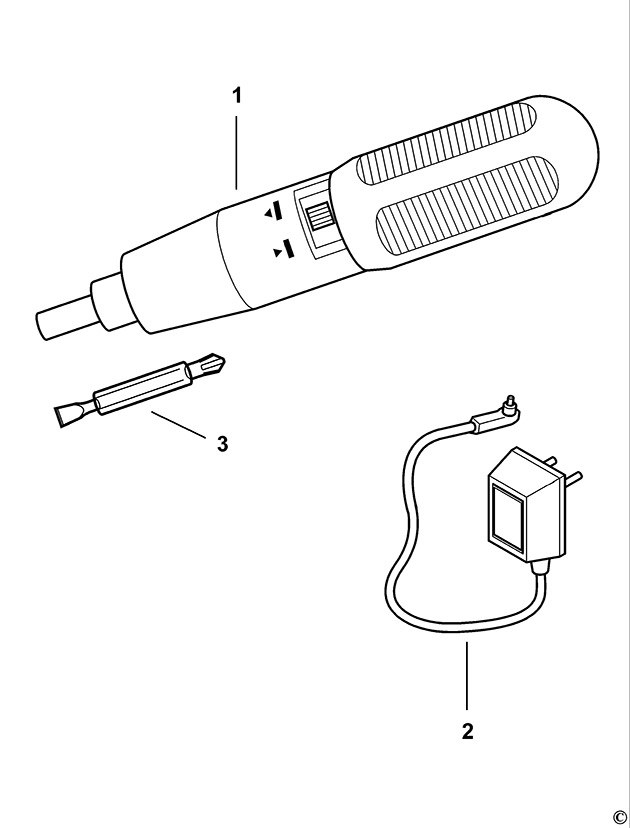 1

3

2

©