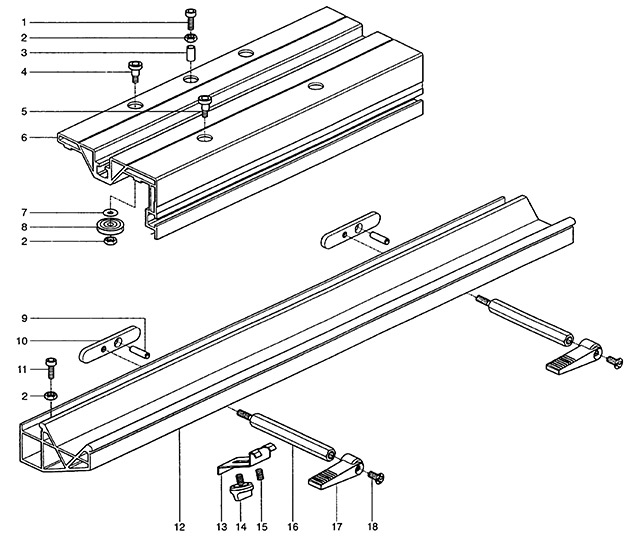 1
2
3
4
5
6
7
8
2
9
10
11
2
12
13
14
15
16
17
18