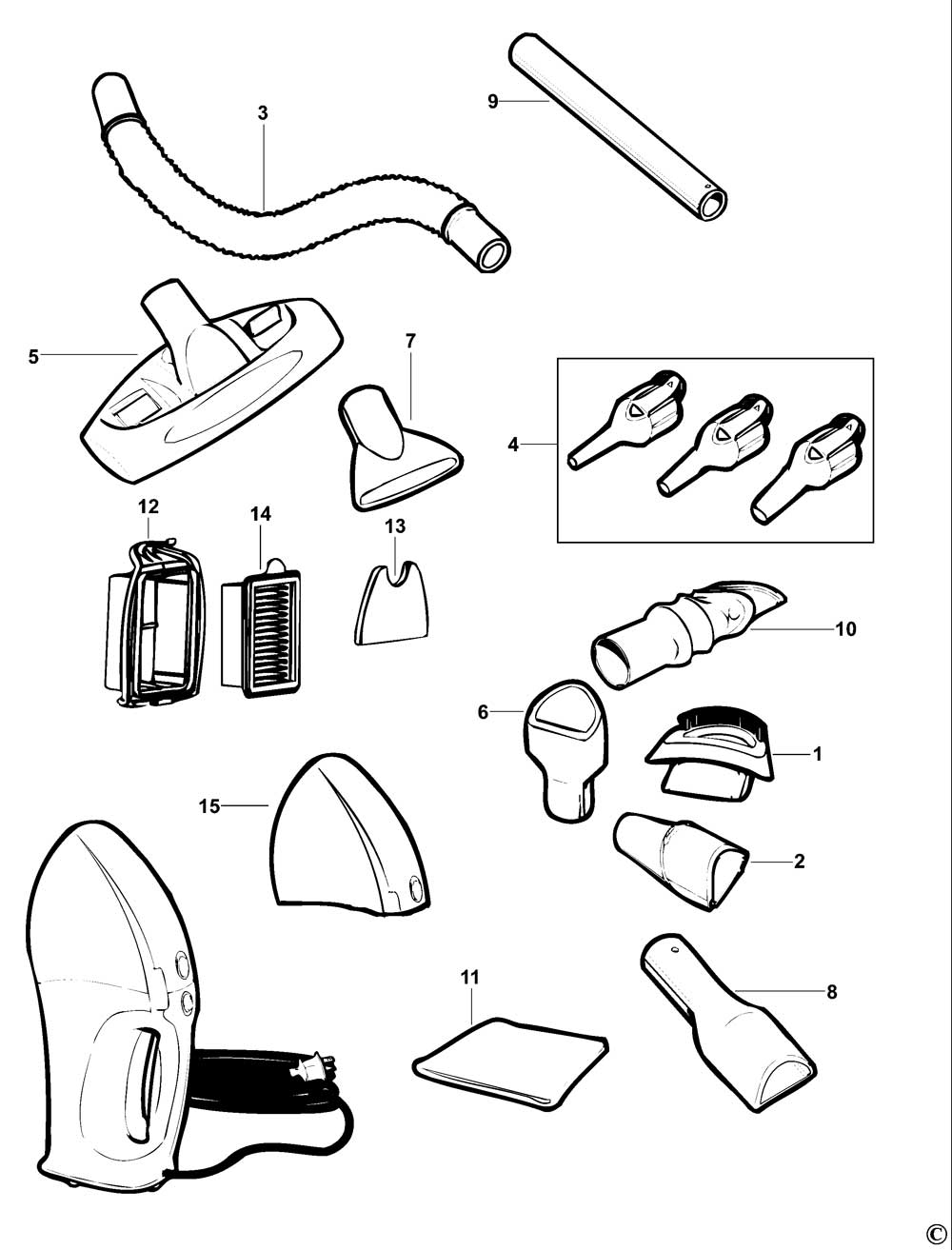 3

9

5

7

4

12

14

13

10

6

1

15

2

11

8

©