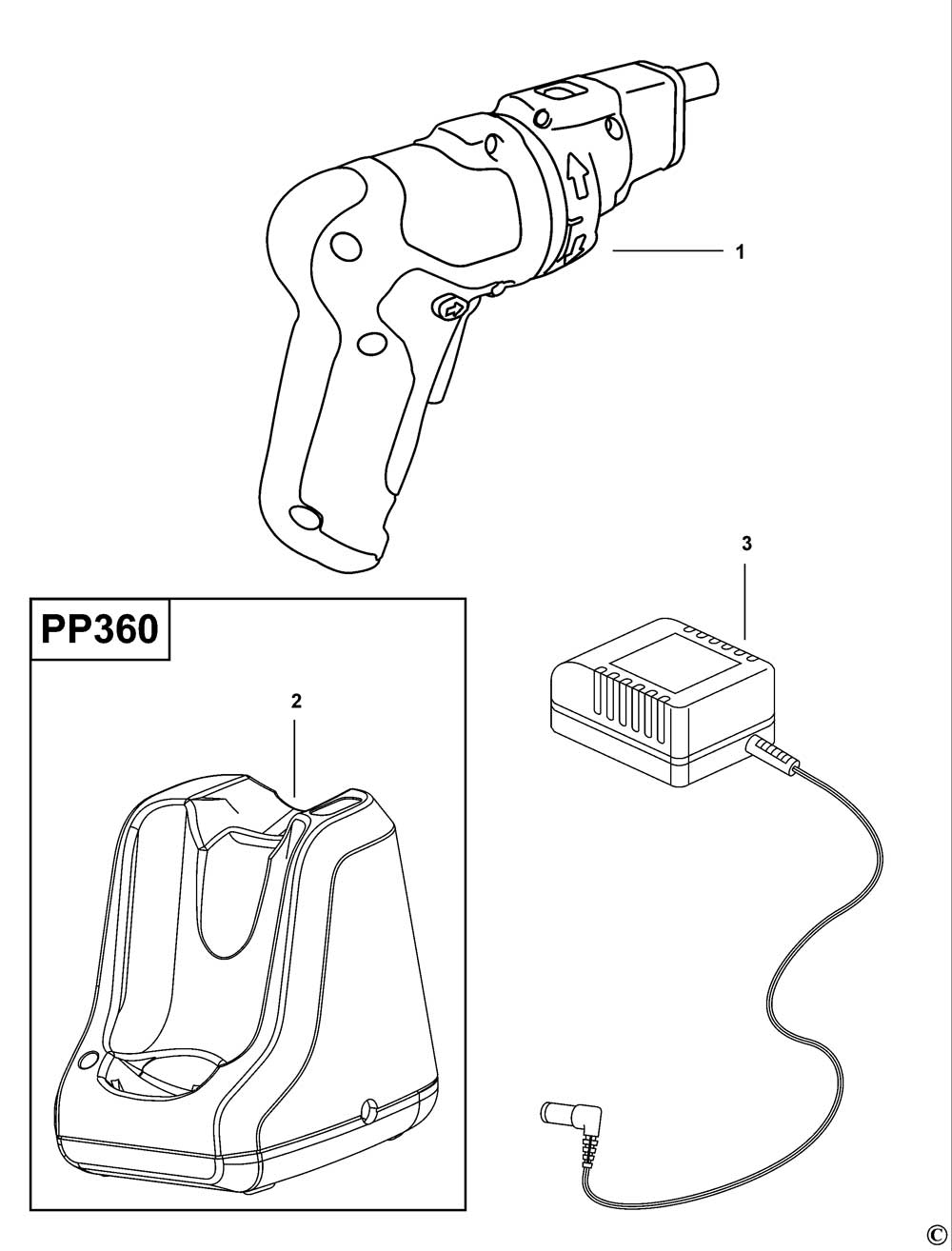 1

3

PP360

2

©