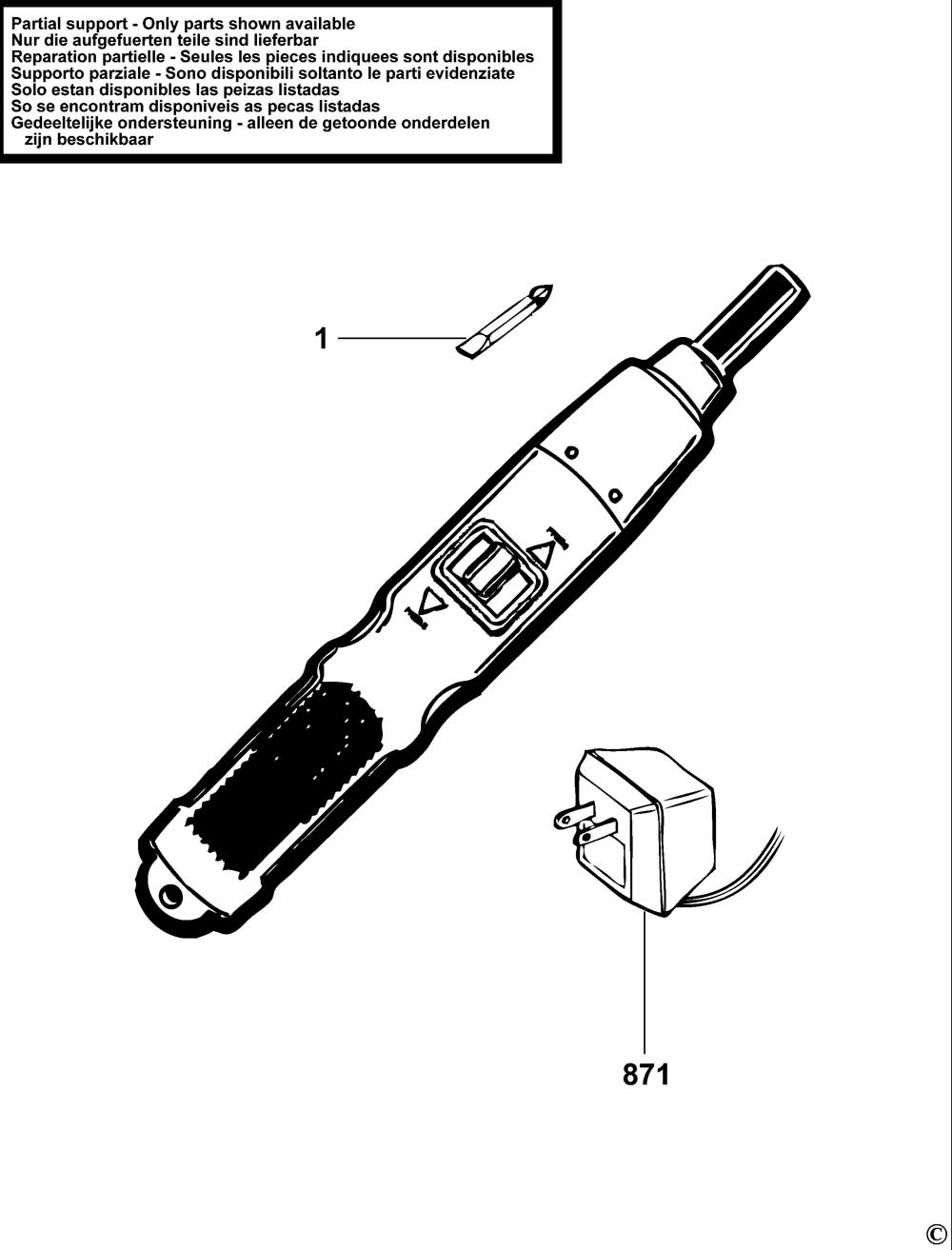 Partial support - Only parts shown available
Nur die aufgefuerten teile sind lieferbar
Reparation partielle - Seules les pieces indiquees sont disponibles
Supporto parziale - Sono disponibili soltanto le parti evidenziate
Solo estan disponibles las peizas listadas
So se encontram disponiveis as pecas listadas
Gedeeltelijke ondersteuning - alleen de getoonde onderdelen zijn beschikbaar

1

871

©