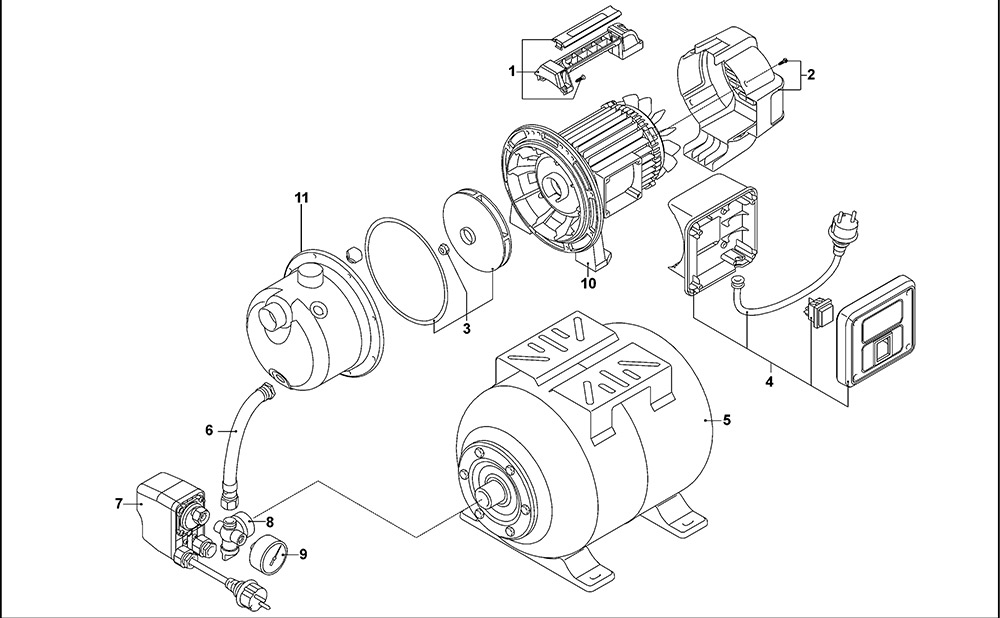 1
2
11
10
3
4
5
6
7
8
9