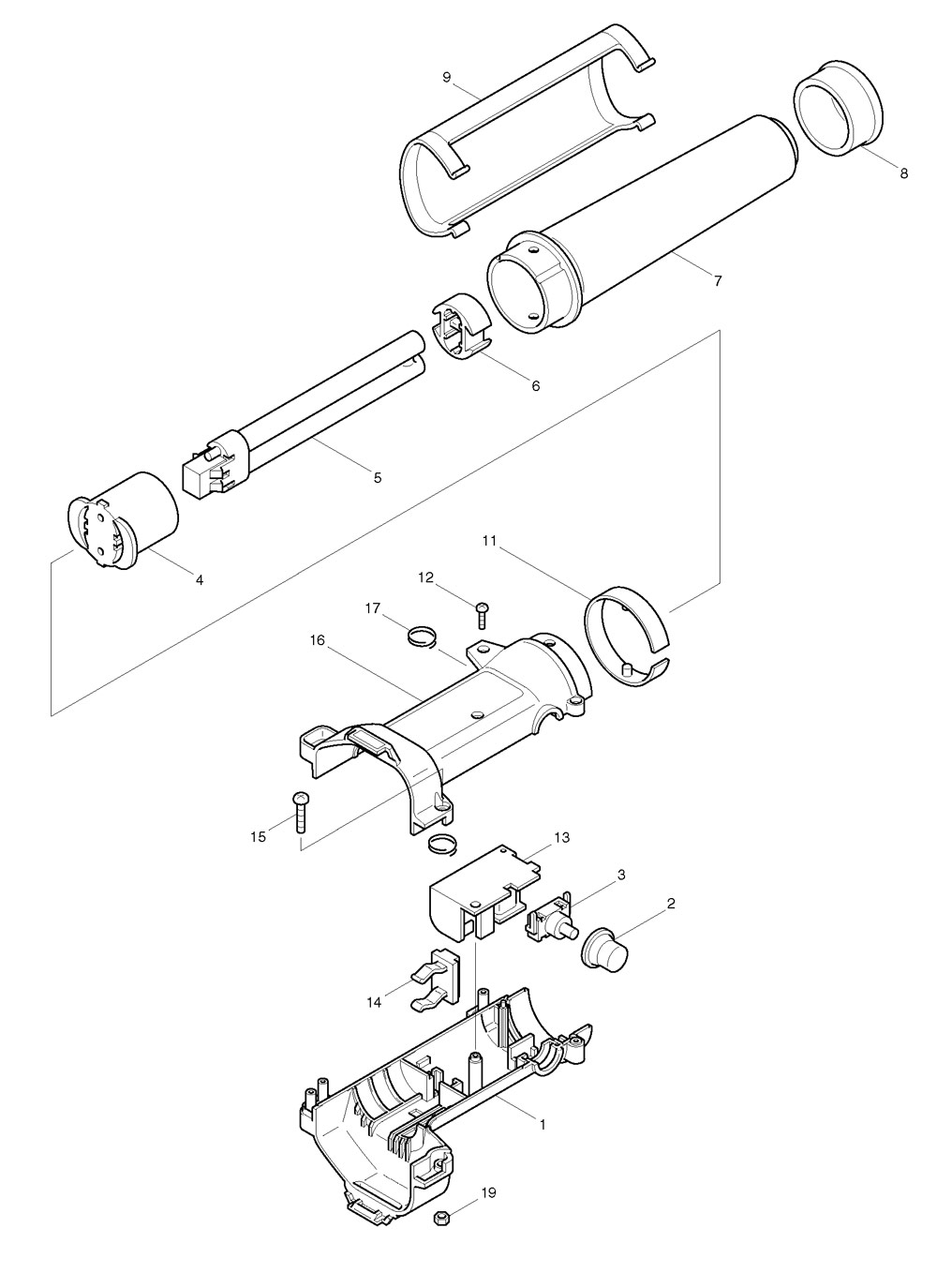 9
8
7
6
5
4
11
12
17
16
15
13
3
2
14
1
19