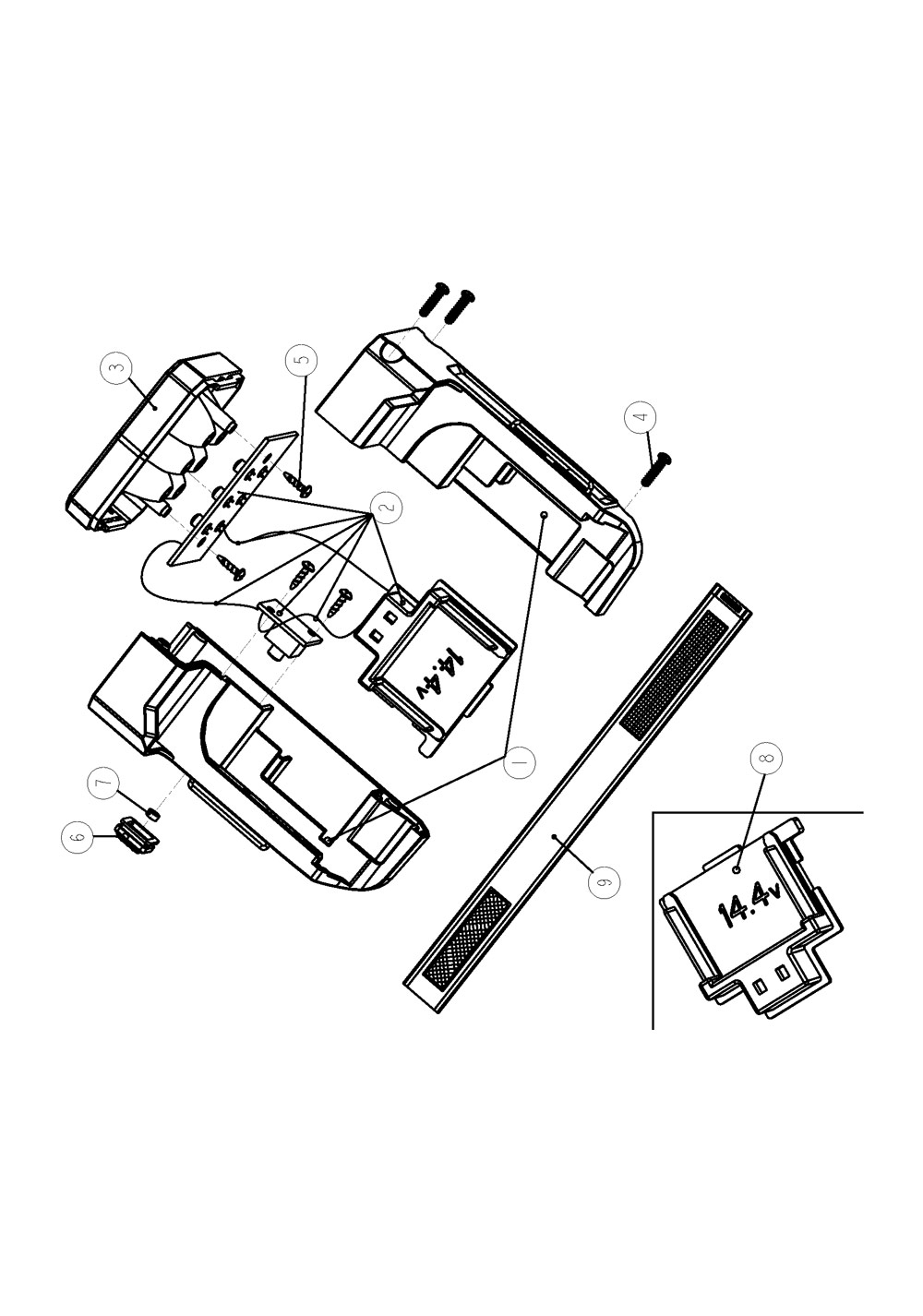 3
5
4
2
14.4v
1
7
6
9
8
14.4v