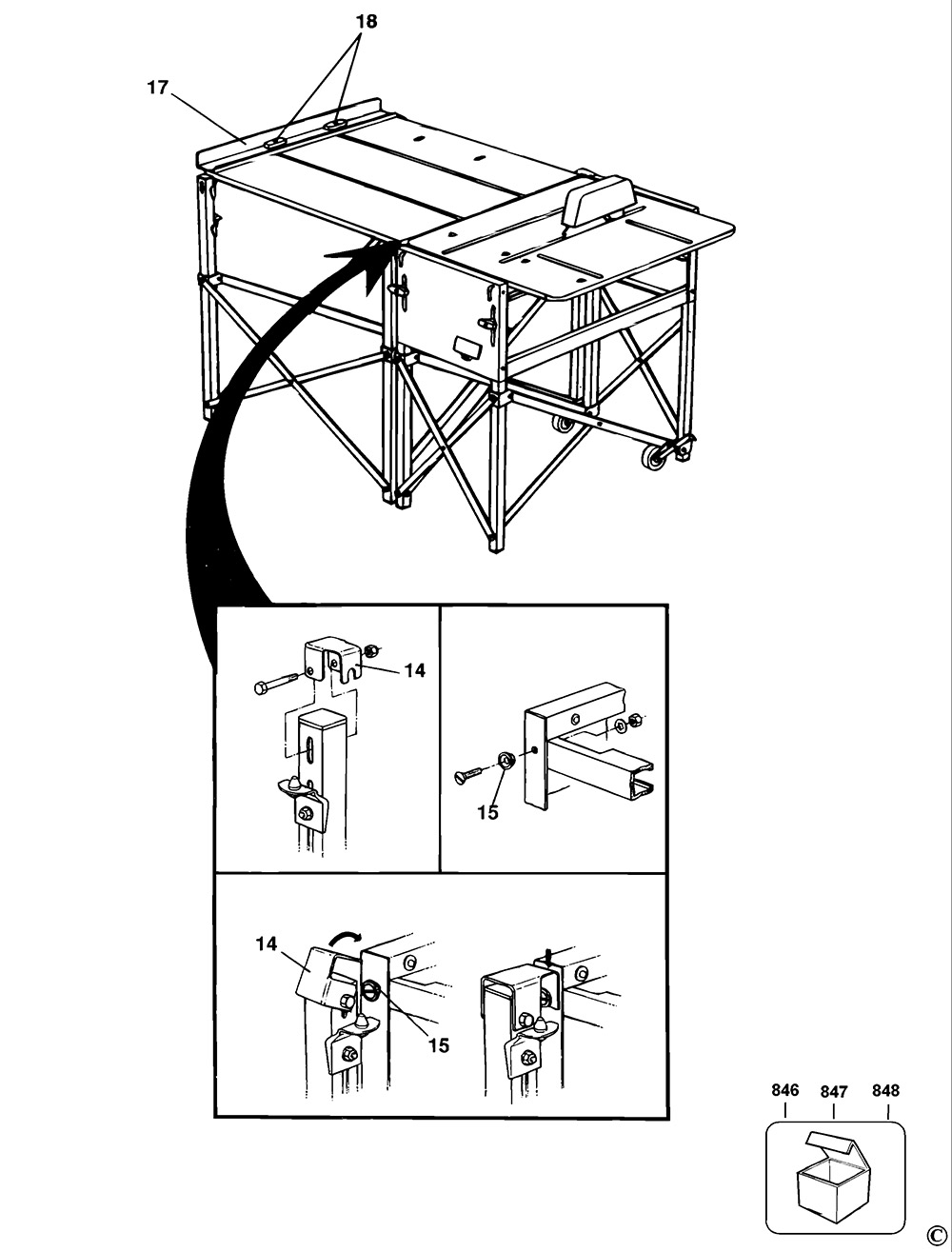 18

17

14

15

14

15

846 847 848

©