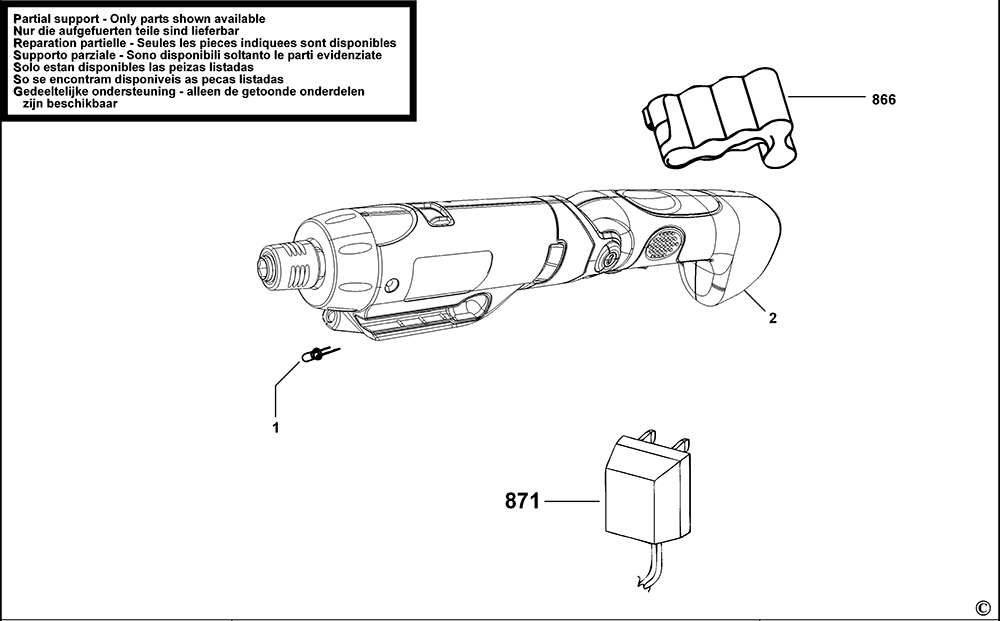 Partial support - Only parts shown available
Nur die aufgefuerten teile sind lieferbar
Reparation partielle - Seules les pieces indiquees sont disponibles
Supporto parziale - Sono disponibili soltanto le parti evidenziate
Solo estan disponibles las peizas listadas
So se encontram disponiveis as pecas listadas
Gedeeltelijke ondersteuning - alleen de getoonde onderdelen zijn beschikbaar

866

2

1

871

©