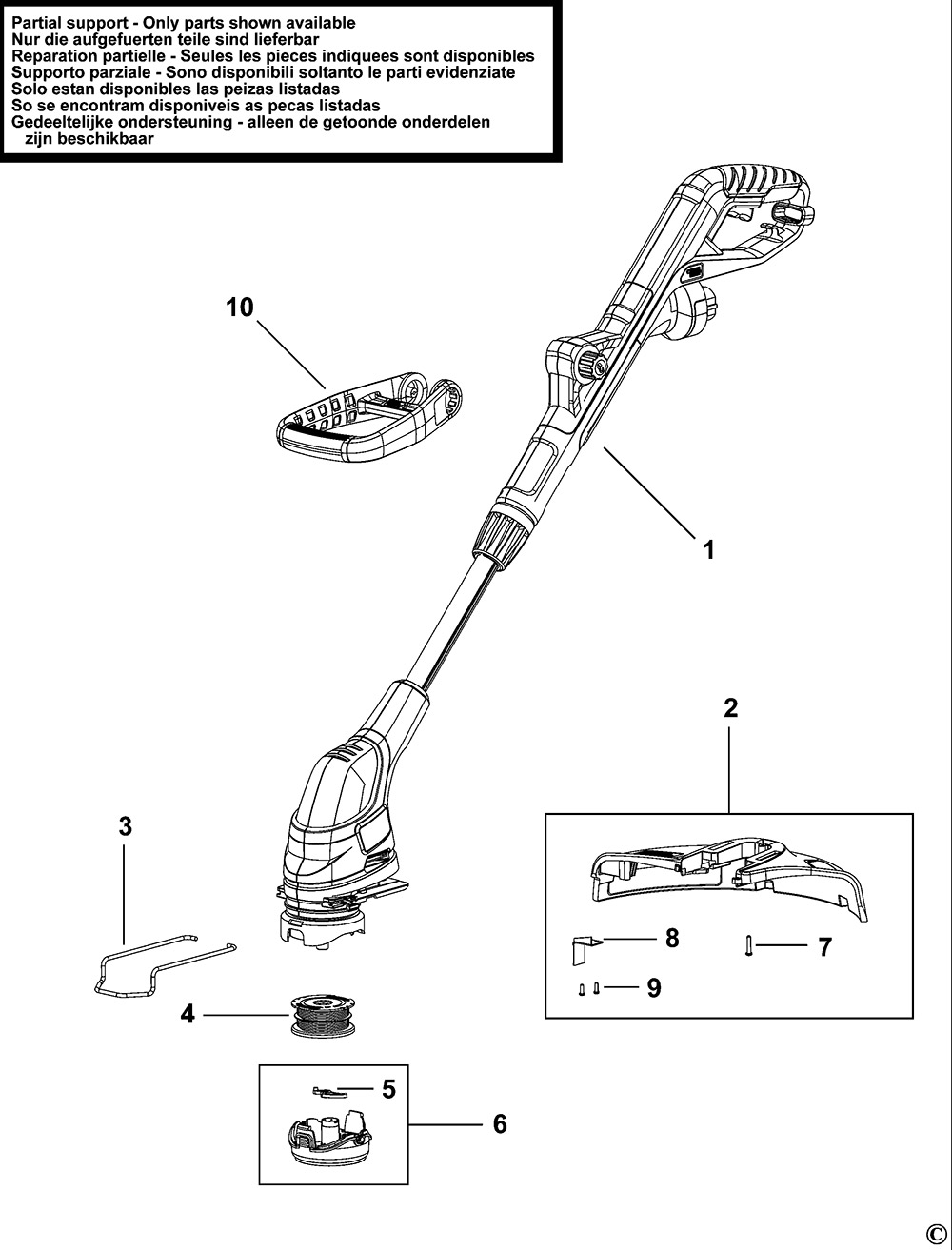 Partial support - Only parts shown available
Nur die aufgefuerten teile sind lieferbar
Reparation partielle - Seules les pieces indiquees sont disponibles
Supporto parziale - Sono disponibili soltanto le parti evidenziate
Solo estan disponibles las peizas listadas
So se encontram disponiveis as pecas listadas
Gedeeltelijke ondersteuning - alleen de getoonde onderdelen zijn beschikbaar

10

1

2

3

8

7

9

4

5

6

©