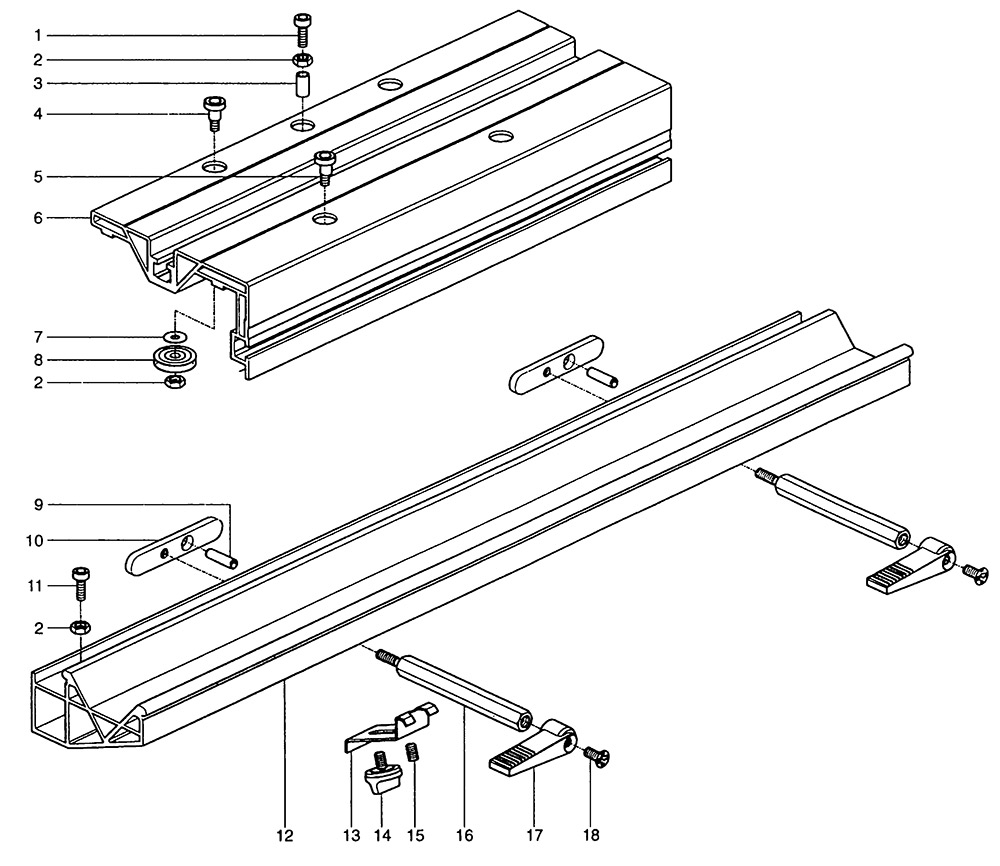 1
2
3
4
5
6
7
8
2
9
10
11
2
12
13
14
15
16
17
18